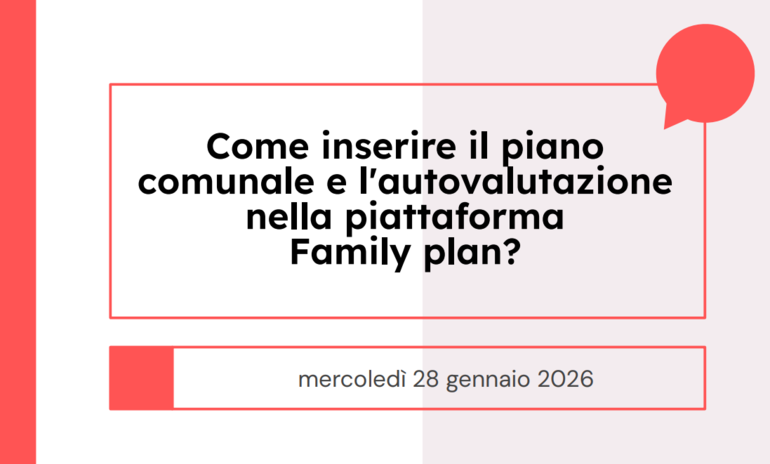 Come inserire il piano comunale e l'autovalutazione nella piattaforma Family plan?

mercoledì 28 gennaio 2026